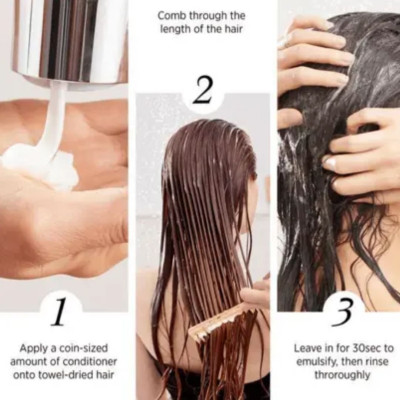 1

Apply a coin-sized amount of conditioner onto towel-dried hair

Comb through the length of the hair

2

3

Leave in for 30sec to emulsify, then rinse throroughly